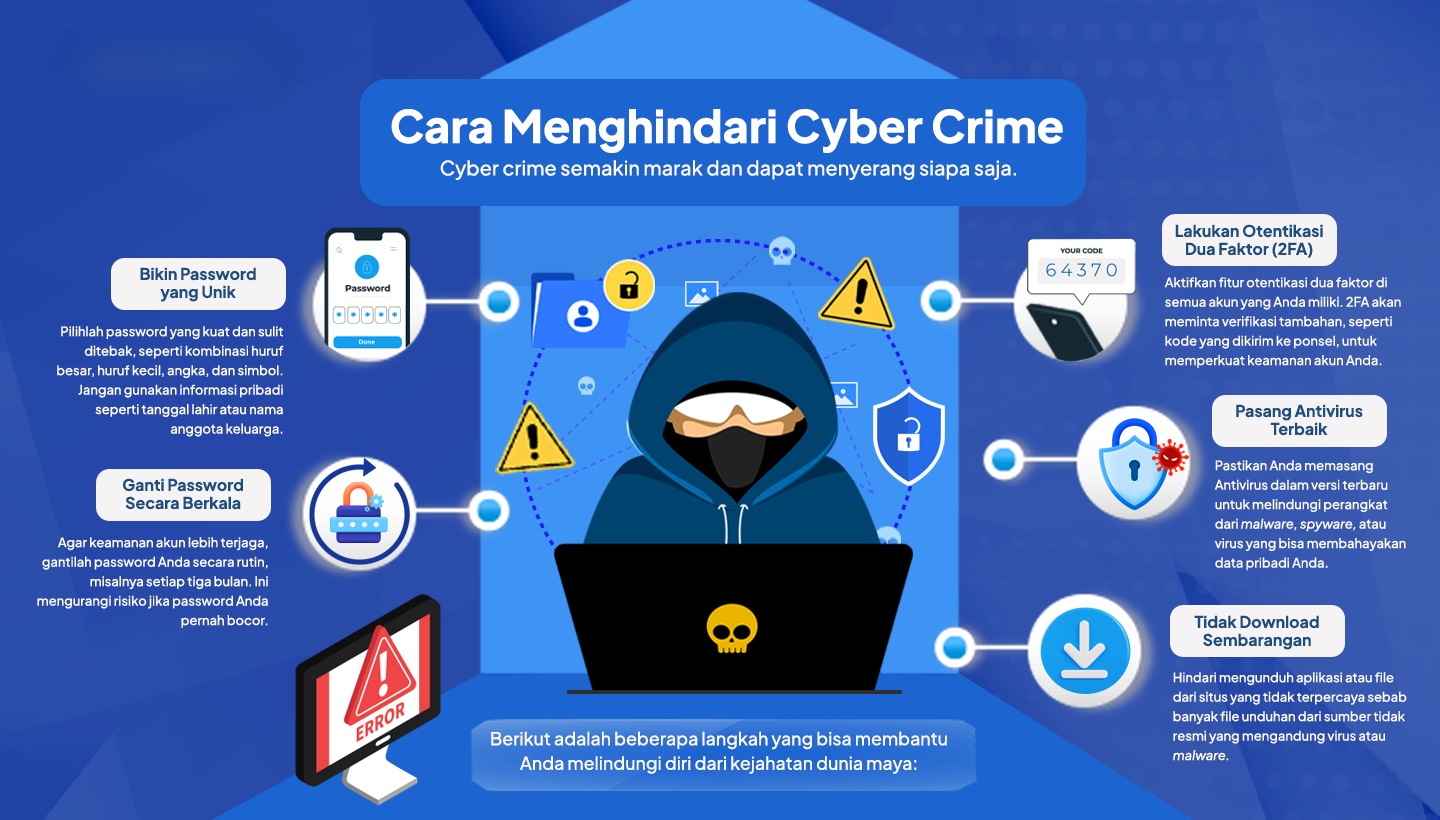 Cara Menghindari Cyber Crime
Cyber crime semakin marak dan dapat menyerang siapa saja.

Bikin Password yang Unik

Password

Done

Pilihlah password yang kuat dan sulit ditebak, seperti kombinasi huruf besar, huruf kecil, angka, dan simbol. Jangan gunakan informasi pribadi seperti tanggal lahir atau nama anggota keluarga.

Ganti Password Secara Berkala

Agar keamanan akun lebih terjaga, gantilah password Anda secara rutin, misalnya setiap tiga bulan. Ini mengurangi risiko jika password Anda pernah bocor.

ERROR

Lakukan Otentikasi Dua Faktor (2FA)

YOUR CODE
64370

Aktifkan fitur otentikasi dua faktor di semua akun yang Anda miliki. 2FA akan meminta verifikasi tambahan, seperti kode yang dikirim ke ponsel, untuk memperkuat keamanan akun Anda.

Pasang Antivirus Terbaik

Pastikan Anda memasang Antivirus dalam versi terbaru untuk melindungi perangkat dari malware, spyware, atau virus yang bisa membahayakan data pribadi Anda.

Tidak Download Sembarangan

Hindari mengunduh aplikasi atau file dari situs yang tidak terpercaya sebab banyak file unduhan dari sumber tidak resmi yang mengandung virus atau malware.

Berikut adalah beberapa langkah yang bisa membantu Anda melindungi diri dari kejahatan dunia maya: